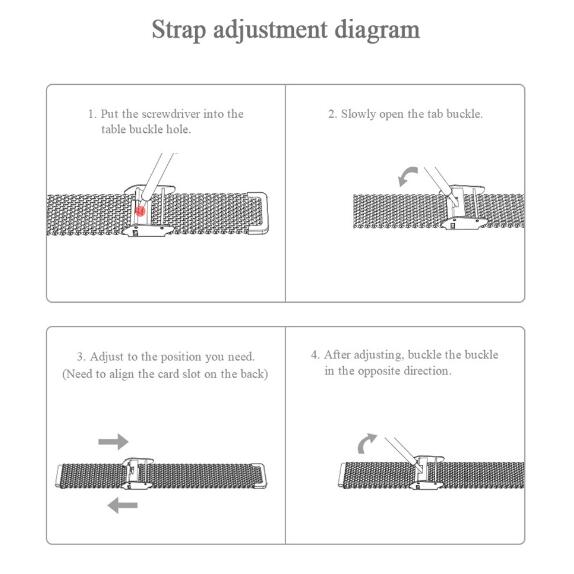 Strap adjustment diagram

1. Put the screwdriver into the table buckle hole.

2. Slowly open the tab buckle.

3. Adjust to the position you need. (Need to align the card slot on the back)

4. After adjusting, buckle the buckle in the opposite direction.